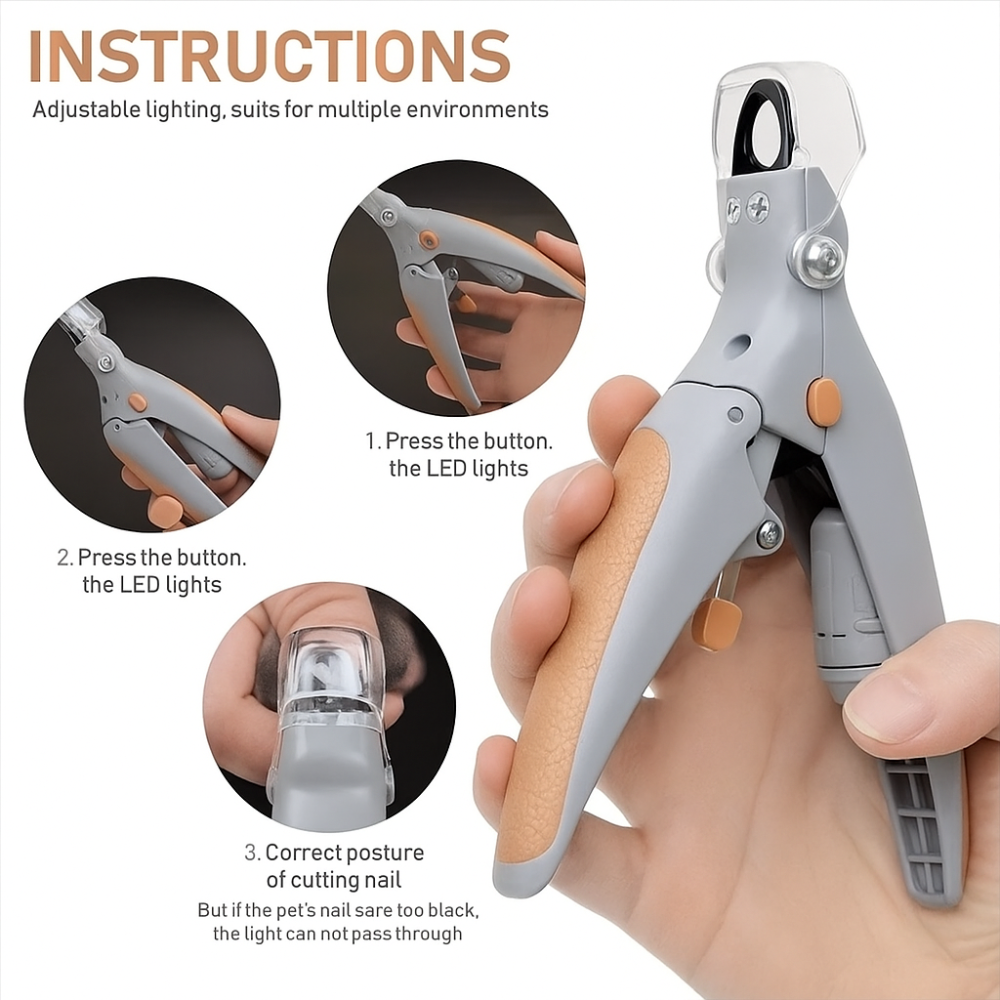 INSTRUCTIONS

Adjustable lighting, suits for multiple environments

1. Press the button. the LED lights

2. Press the button. the LED lights

3. Correct posture of cutting nail

But if the pet's nail sare too black, the light can not pass through