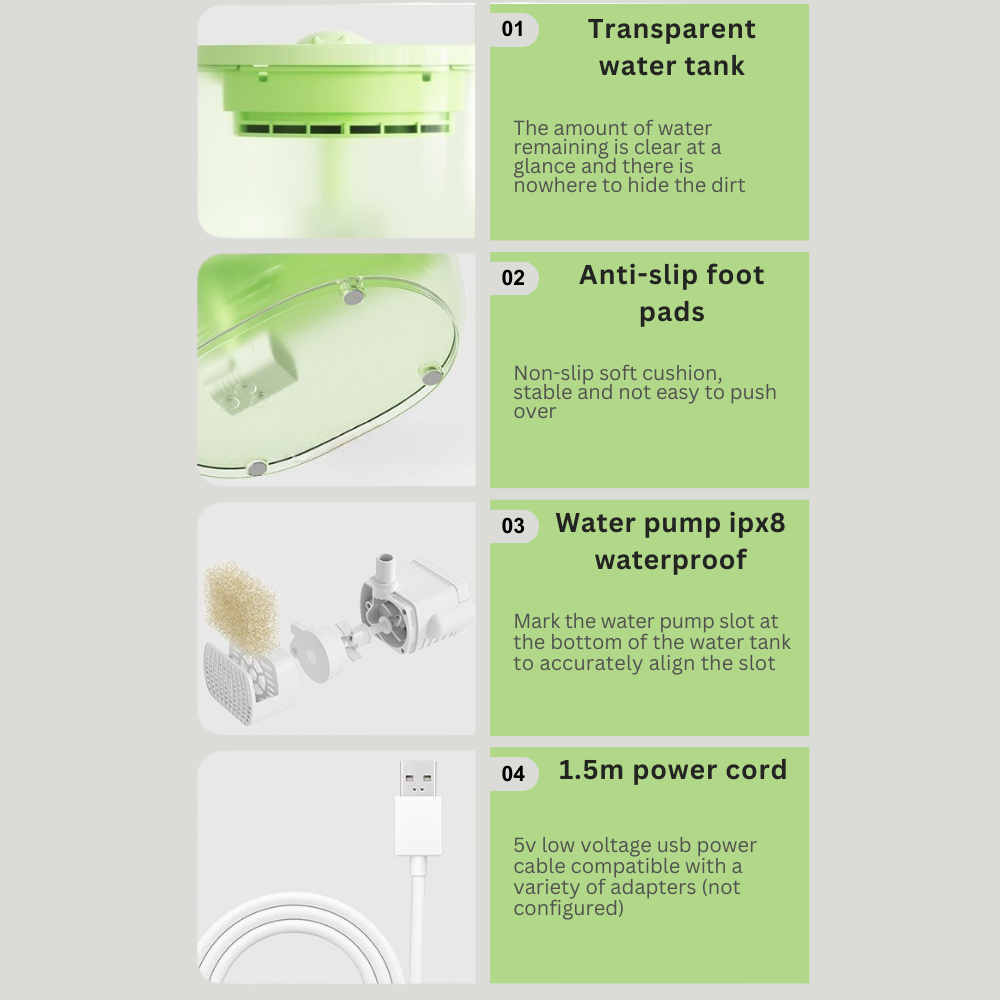 01 Transparent water tank

The amount of water remaining is clear at a glance and there is nowhere to hide the dirt

02 Anti-slip foot pads

Non-slip soft cushion, stable and not easy to push over

03 Water pump ipx8 waterproof

Mark the water pump slot at the bottom of the water tank to accurately align the slot

04 1.5m power cord

5v low voltage usb power cable compatible with a variety of adapters (not configured)