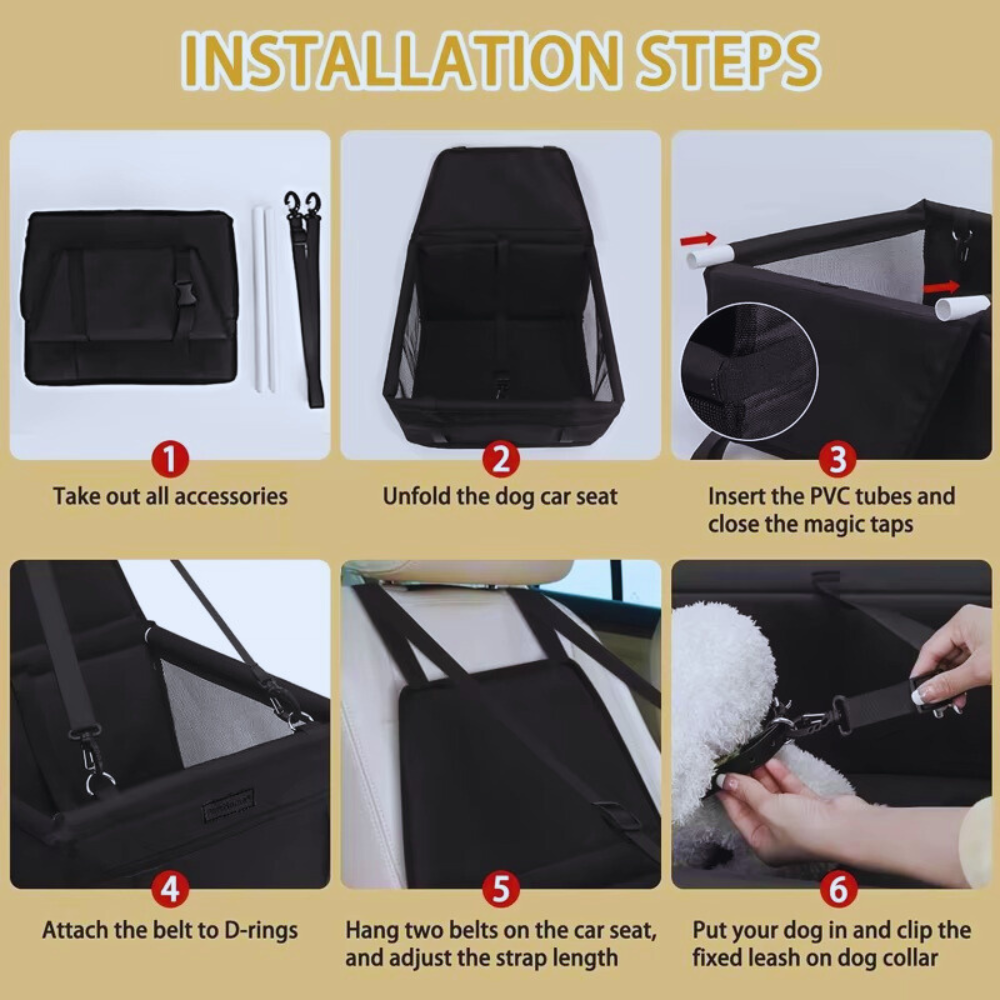 INSTALLATION STEPS

1
Take out all accessories

2
Unfold the dog car seat

3
Insert the PVC tubes and close the magic taps

4
Attach the belt to D-rings

5
Hang two belts on the car seat, and adjust the strap length

6
Put your dog in and clip the fixed leash on dog collar